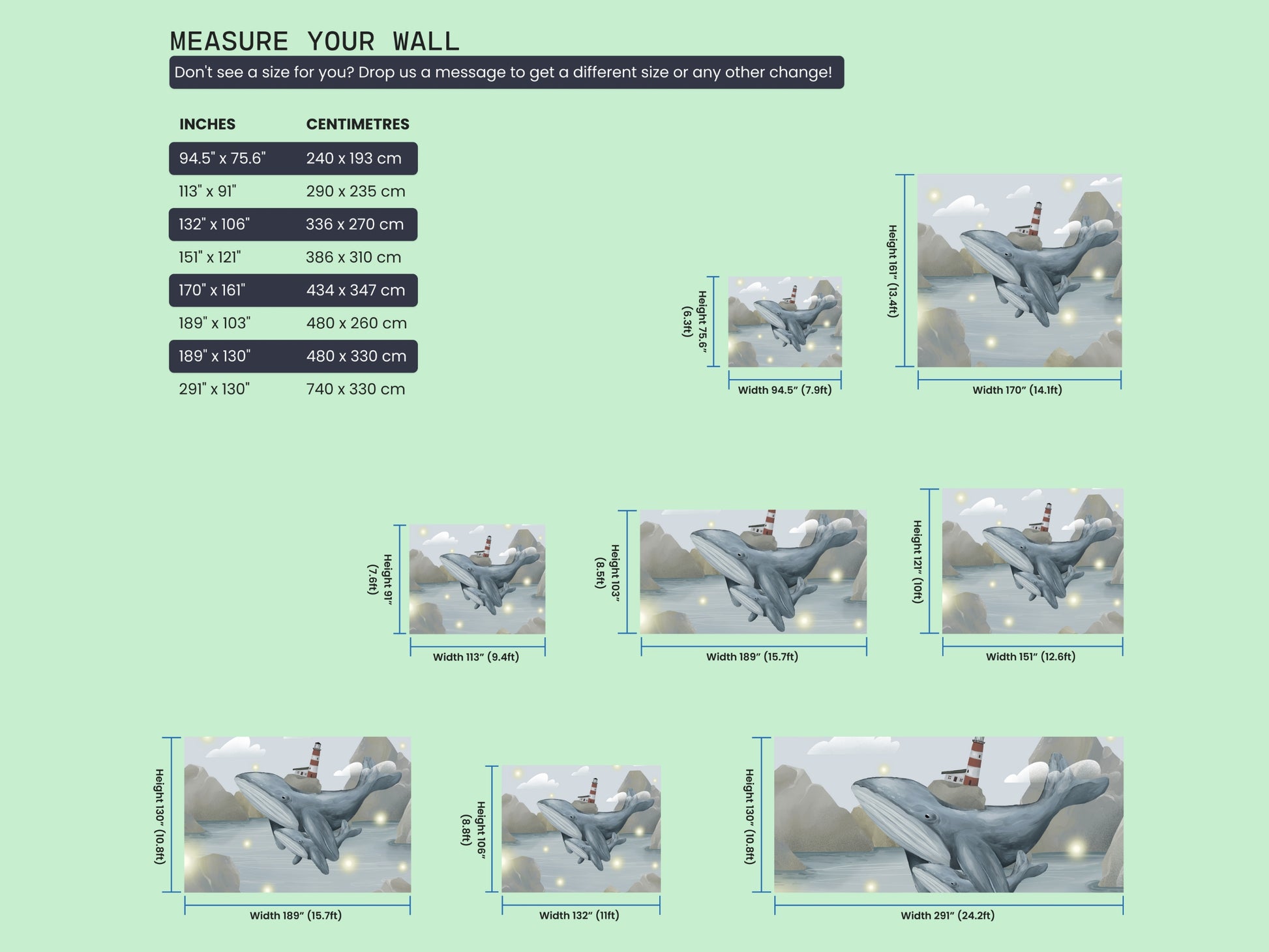 MEASURE YOUR WALL

Don't see a size for you? Drop us a message to get a different size or any other change!

| INCHES | CENTIMETRES |
|---|---|
| 94.5" x 75.6" | 240 x 193 cm |
| 113" x 91" | 290 x 235 cm |
| 132" x 106" | 336 x 270 cm |
| 151" x 121" | 386 x 310 cm |
| 170" x 161" | 434 x 347 cm |
| 189" x 103" | 480 x 260 cm |
| 189" x 130" | 480 x 330 cm |
| 291" x 130" | 740 x 330 cm |

Height 75.6" (6.3ft)
Width 94.5" (7.9ft)

Height 161" (13.4ft)
Width 170" (14.1ft)

Height 91" (7.6ft)
Width 113" (9.4ft)

Height 103" (8.5ft)
Width 189" (15.7ft)

Height 121" (10ft)
Width 151" (12.6ft)

Height 130" (10.8ft)
Width 189" (15.7ft)

Height 106" (8.8ft)
Width 132" (11ft)

Height 130" (10.8ft)
Width 291" (24.2ft)